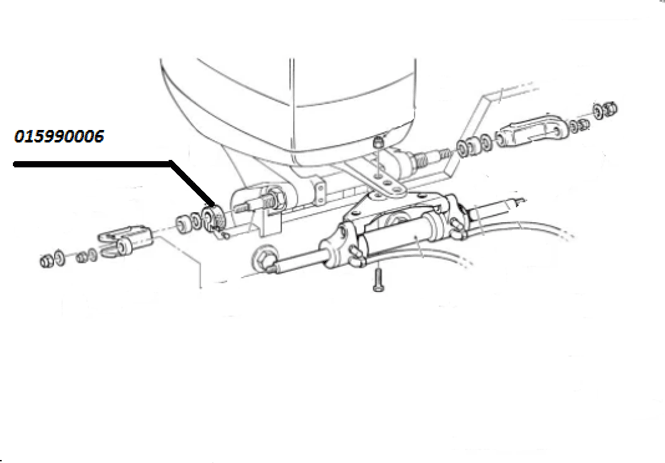 015990006